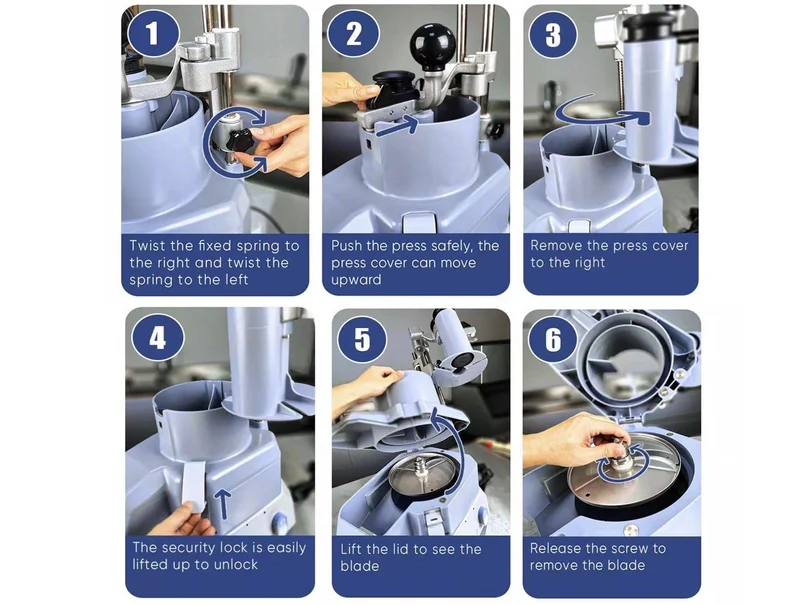 1

Twist the fixed spring to the right and twist the spring to the left

2

Push the press safely, the press cover can move upward

3

Remove the press cover to the right

4

The security lock is easily lifted up to unlock

5

Lift the lid to see the blade

6

Release the screw to remove the blade